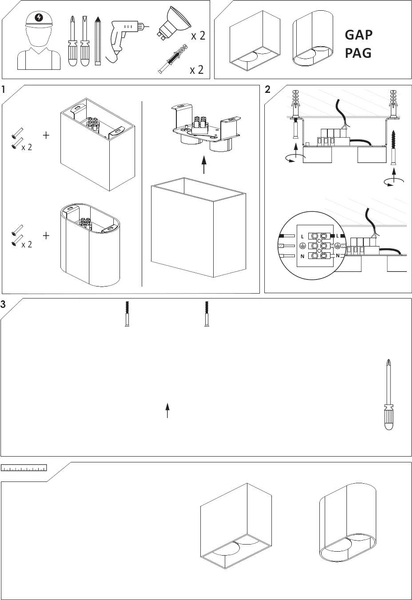 x 2

x 2

GAP
PAG

1

x 2

x 2

2

L
N
L
N

3