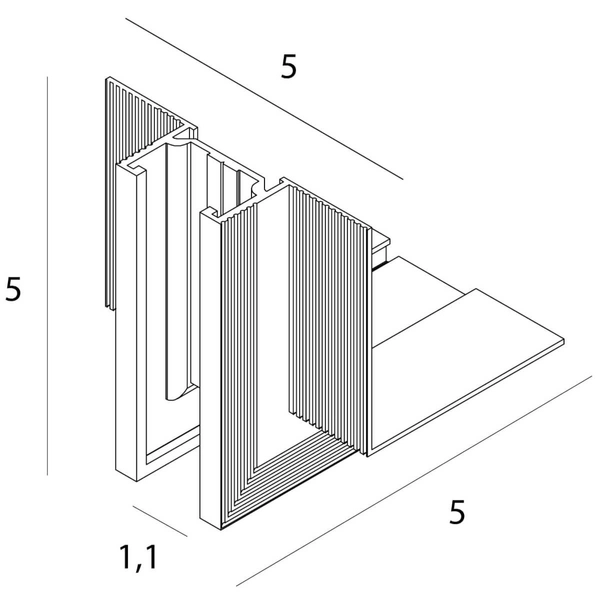 5

5

5

1,1