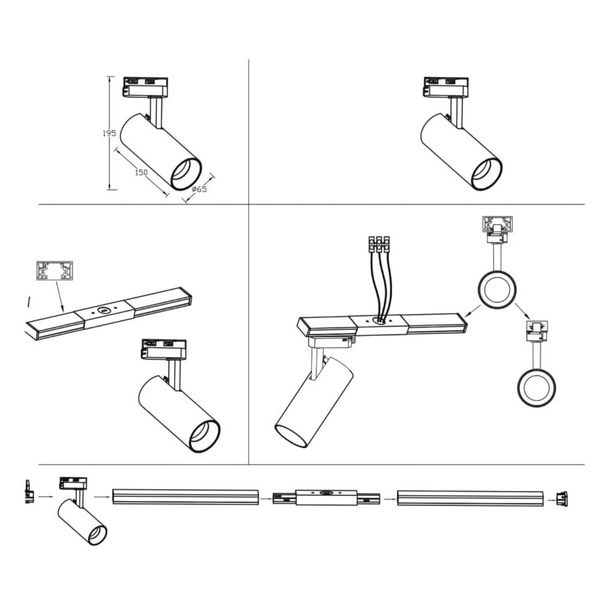 195
150
ø65