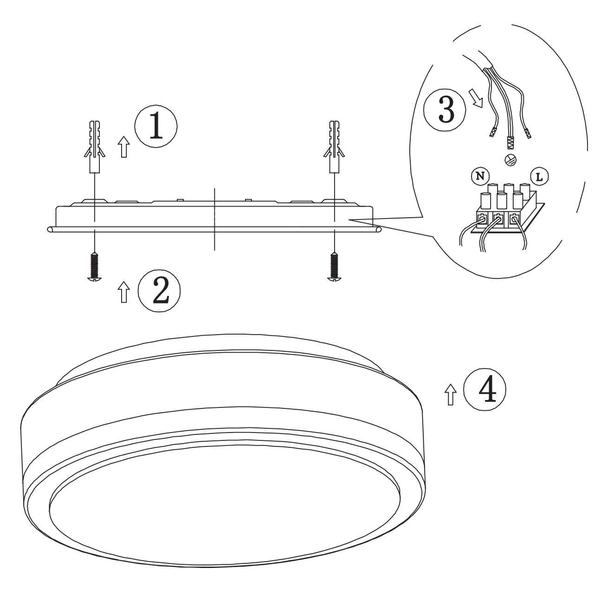 1
3
N
L
2
4