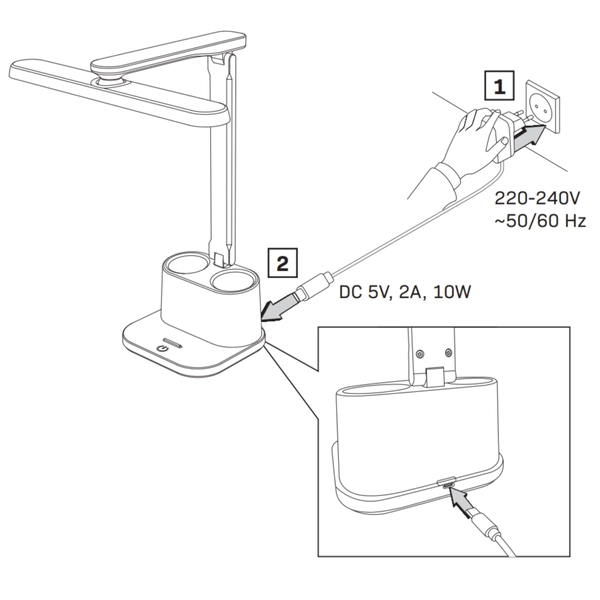 1

220-240V
~50/60 Hz

2

DC 5V, 2A, 10W