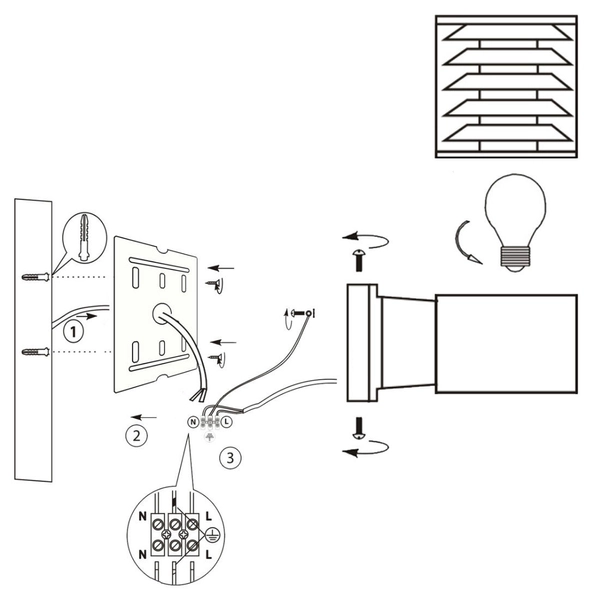 1
2
N
L
3
N
L
N
L