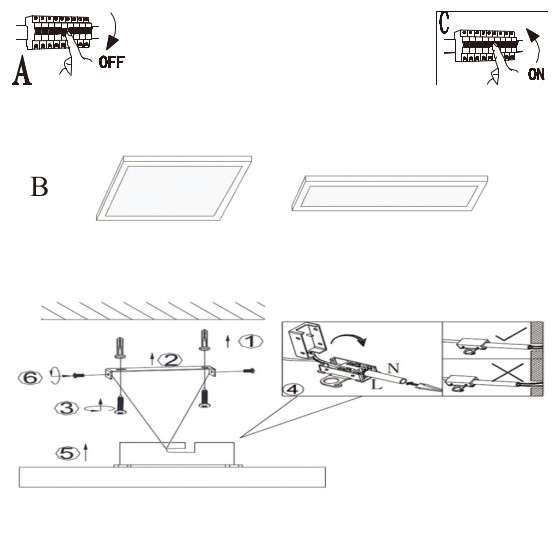 A
OFF
C
ON
B
1
2
6
3
5
4
N
L