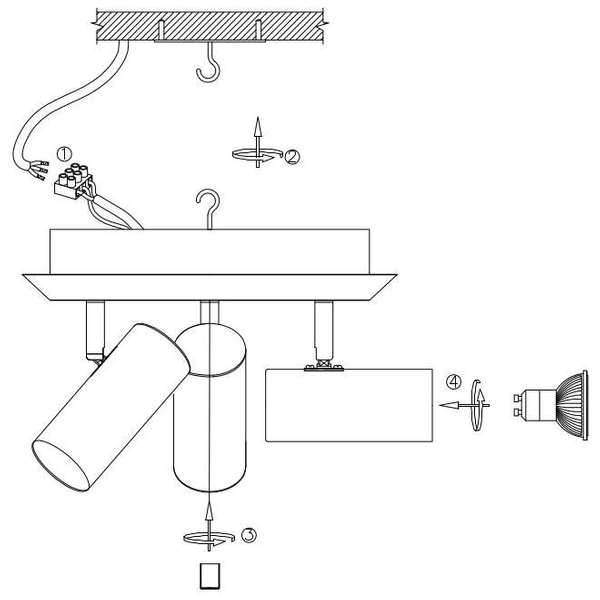 ①
②
④
③