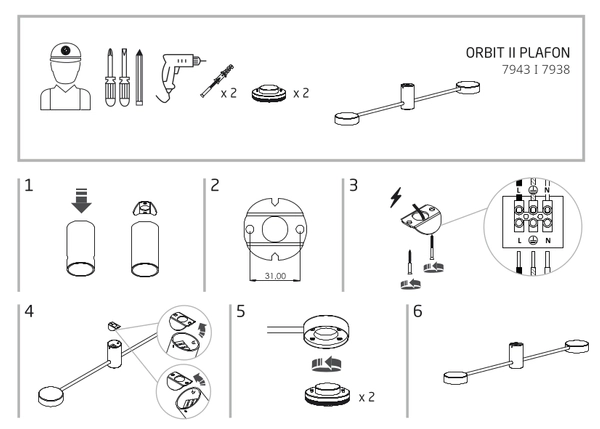 x 2

x 2

ORBIT II PLAFON
7943 I 7938

1

2

31,00

3

L N

L N

4

5

x 2

6