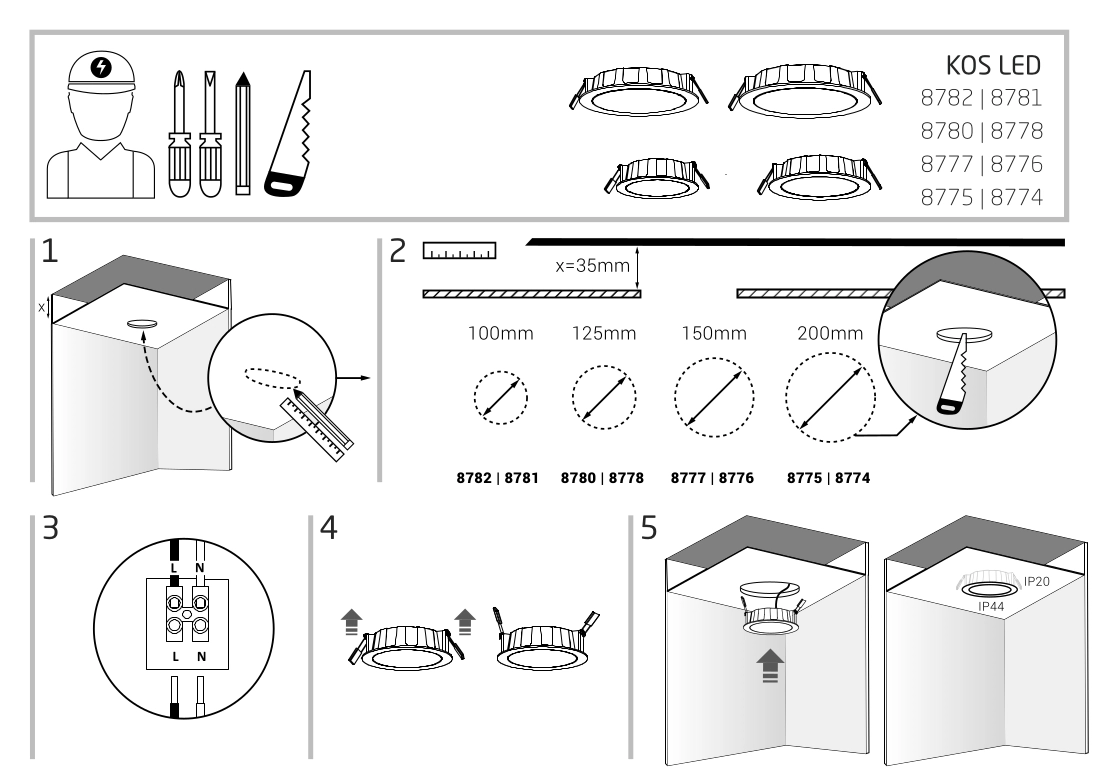 KOS LED
8782 | 8781
8780 | 8778
8777 | 8776
8775 | 8774

1

x

2

x=35mm

100mm 125mm 150mm 200mm

8782 | 8781 8780 | 8778 8777 | 8776 8775 | 8774

3

L N

L N

4

5

IP20

IP44