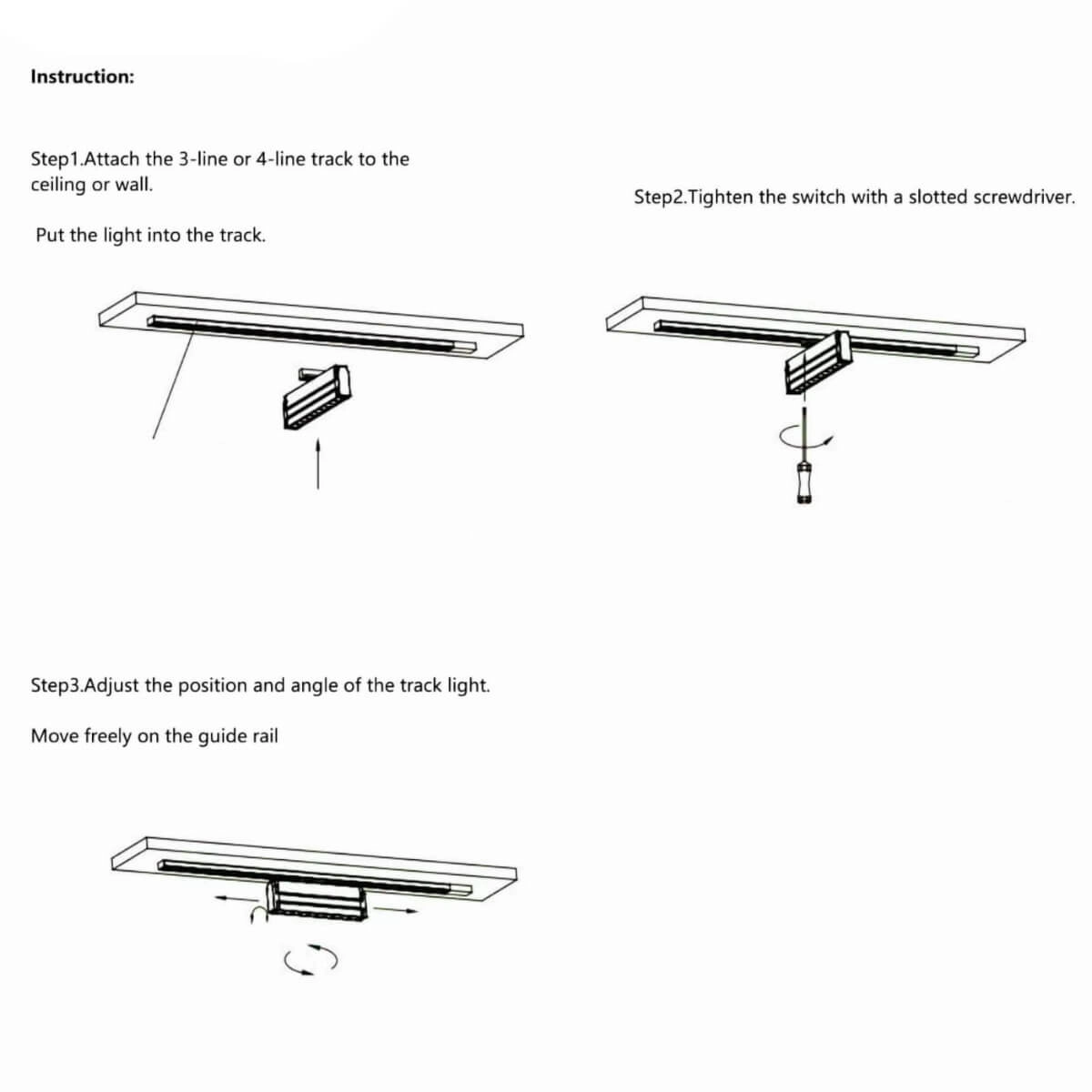 Instruction:

Step1.Attach the 3-line or 4-line track to the ceiling or wall.

Put the light into the track.

Step2.Tighten the switch with a slotted screwdriver.

Step3.Adjust the position and angle of the track light.

Move freely on the guide rail