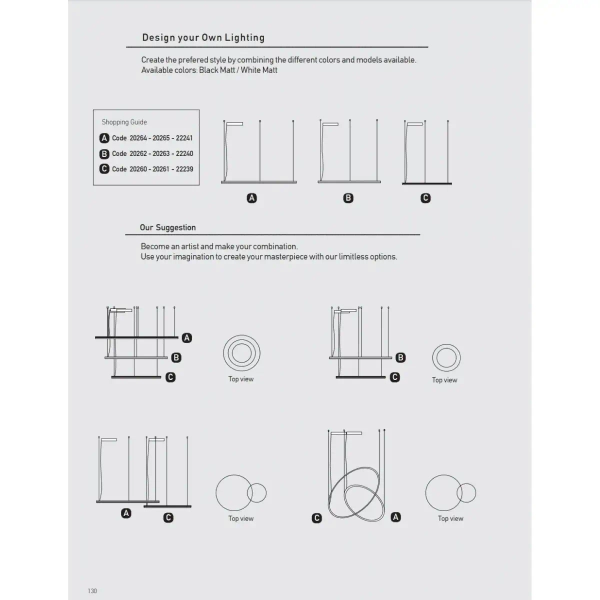 Design your Own Lighting

Create the prefered style by combining the different colors and models available.
Available colors: Black Matt / White Matt

Shopping Guide
A Code 20264 - 20265 - 22241
B Code 20262 - 20263 - 22240
C Code 20260 - 20261 - 22239

A B C

Our Suggestion

Become an artist and make your combination.
Use your imagination to create your masterpiece with our limitless options.

A
B
C
Top view

B
C
Top view

A C
Top view

C A
Top view

130