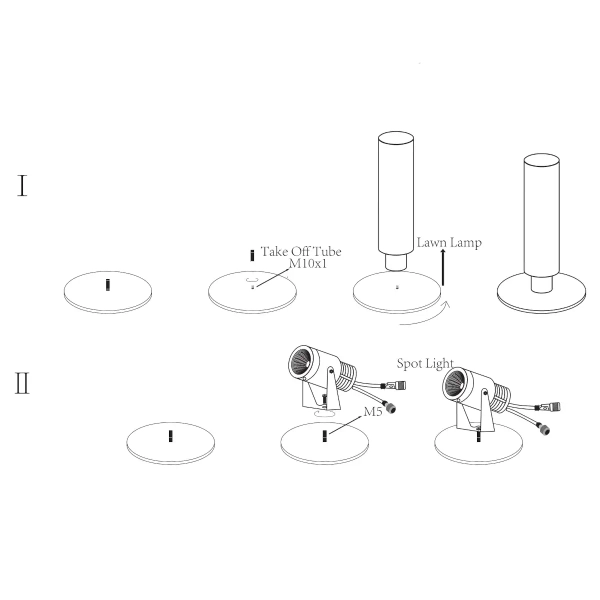 I

Take Off Tube
M10x1

Lawn Lamp

II

Spot Light

M5