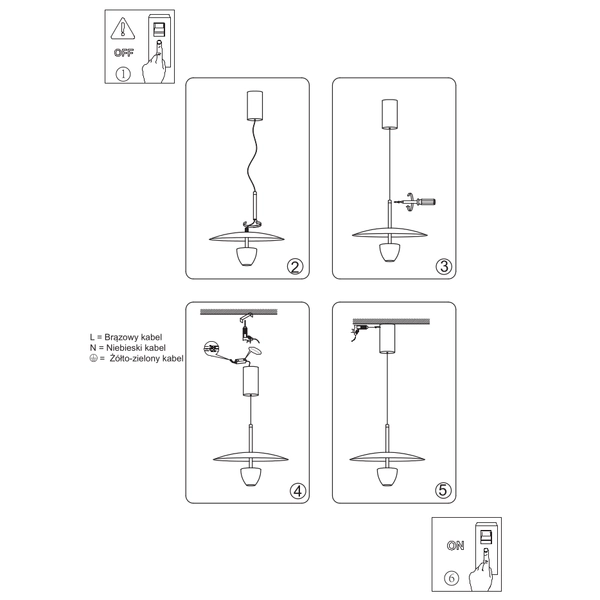 OFF
①

②

③

L = Brązowy kabel
N = Niebieski kabel
⏚ = Żółto-zielony kabel

④

⑤

ON
⑥