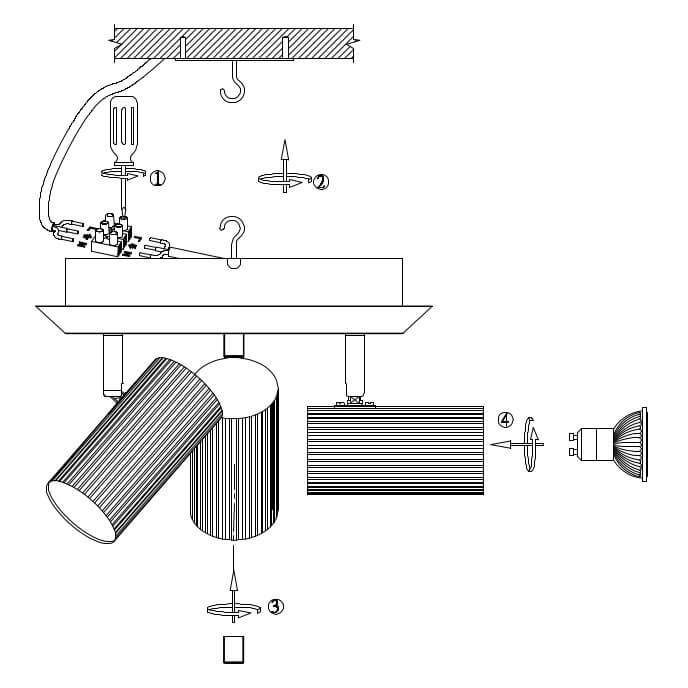 ①
②
④
③