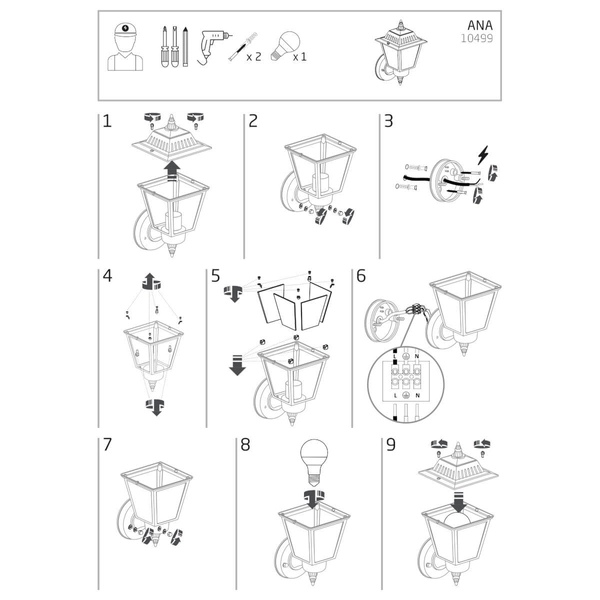 x 2 x 1

ANA
10499

1

2

3

4

5

6

L N

L N

7

8

9