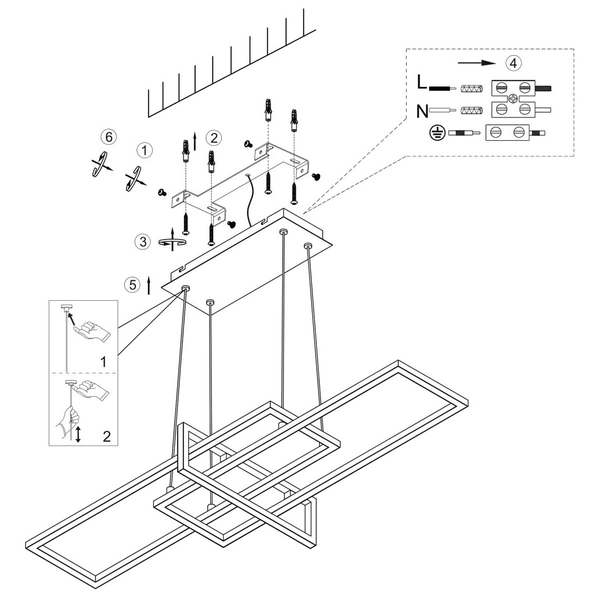 ④
L
N
⑥
①
②
③
⑤
1
2