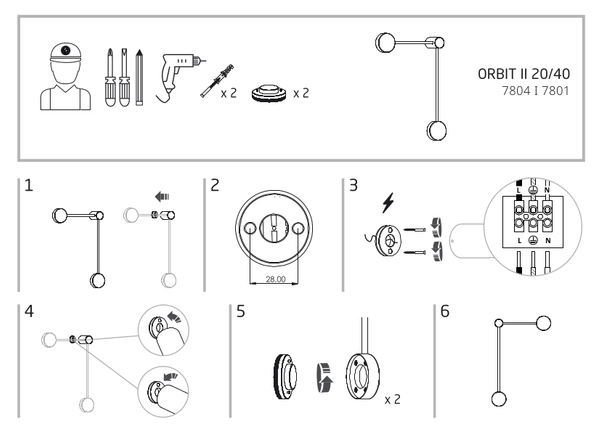 x 2

x 2

ORBIT II 20/40
7804 I 7801

1

2

28.00

3

L N

L N

4

5

x 2

6