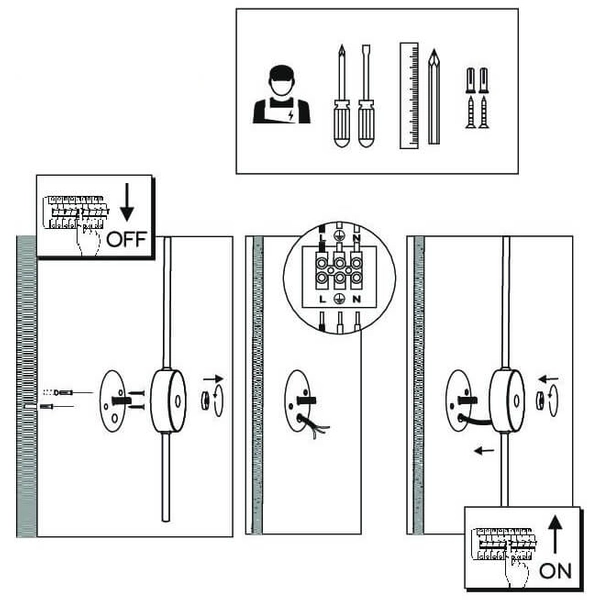 OFF

L N
L N

ON