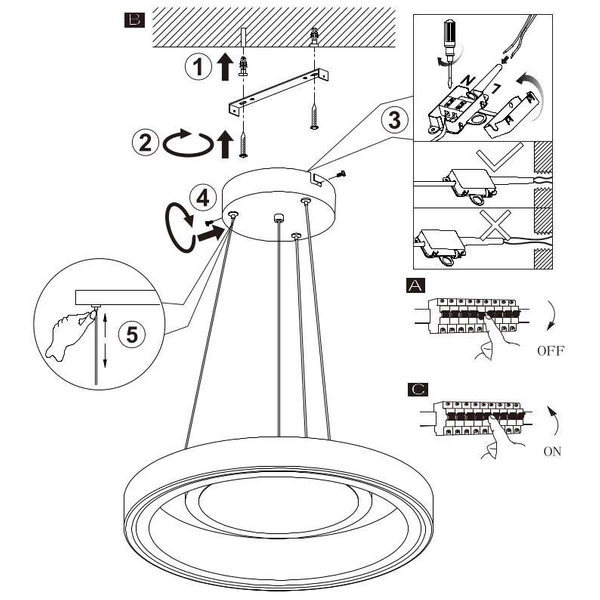 B

1

2

3

N
L

4

5

A

OFF

C

ON