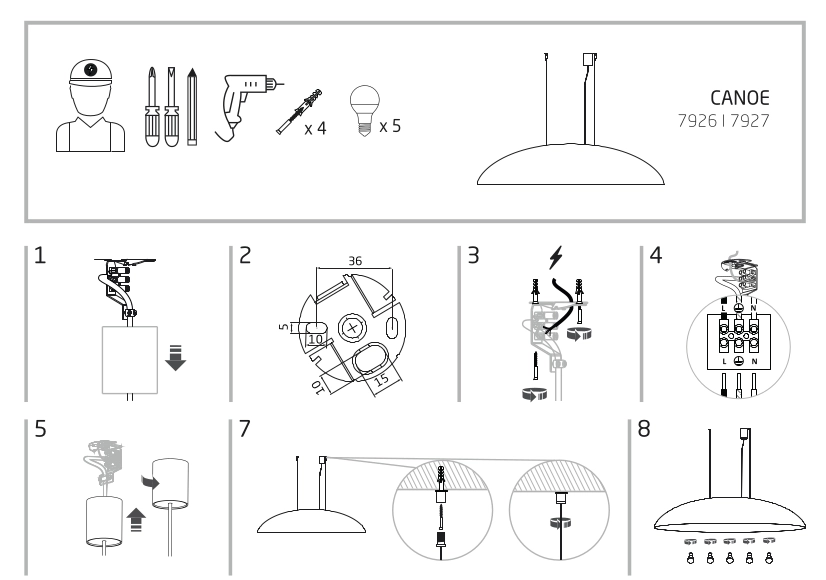 x 4

x 5

CANOE
7926 | 7927

1

2

36

5

10

10

15

3

4

L

N

L

N

5

7

8