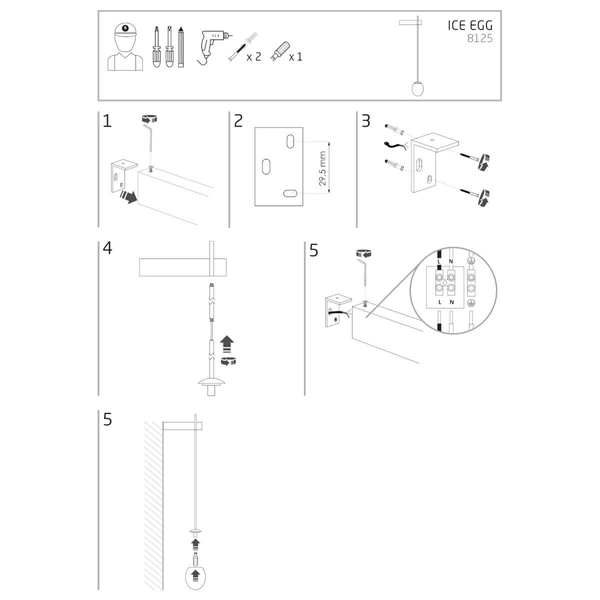 x 2
x 1

ICE EGG
8125

1

2

29,5 mm

3

4

5

L N

L N

5