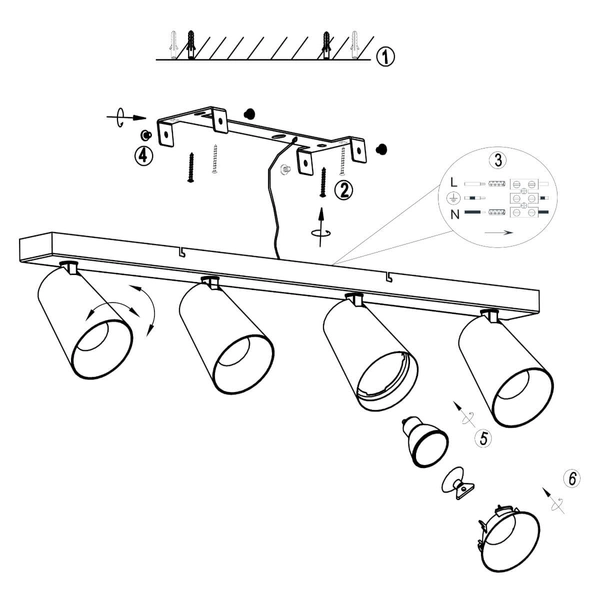 1
4
2
3
L
N
5
6