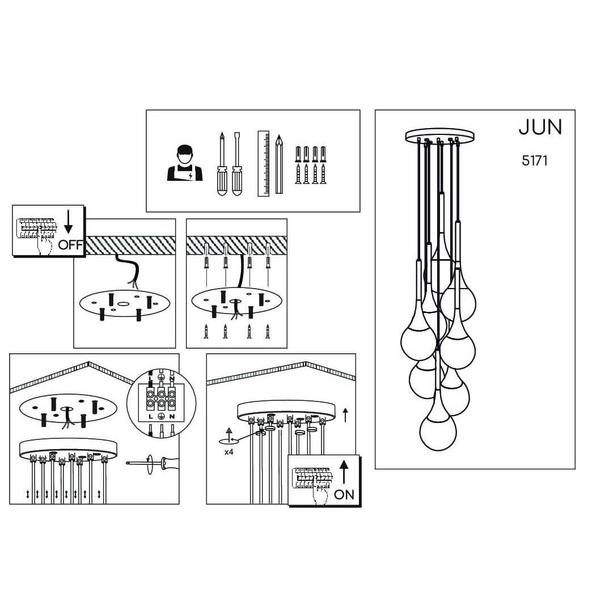 JUN

5171

OFF

L
N

x4

ON