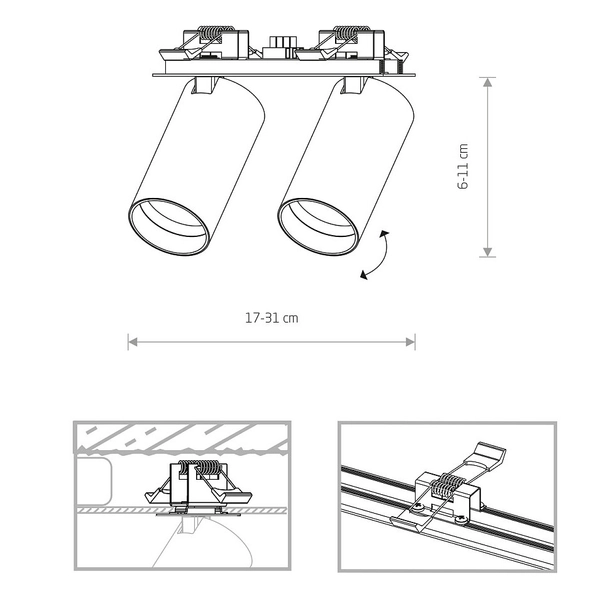 6-11 cm

17-31 cm