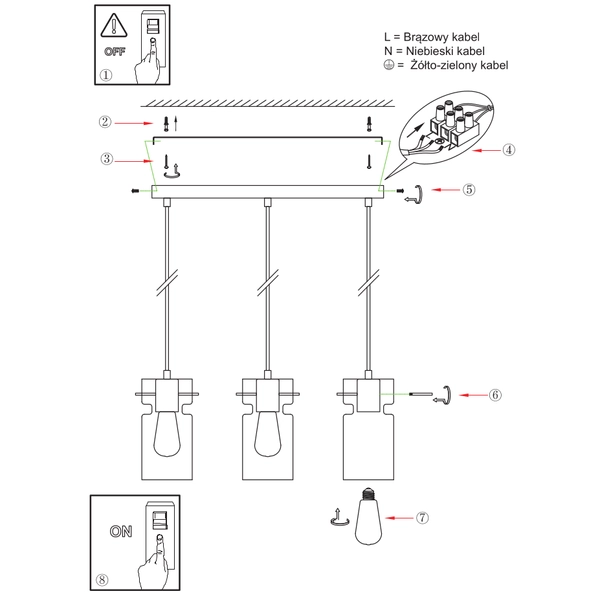 OFF
①

L = Brązowy kabel
N = Niebieski kabel
⏚ = Żółto-zielony kabel

②
③
④
⑤
⑥
⑦

ON
⑧