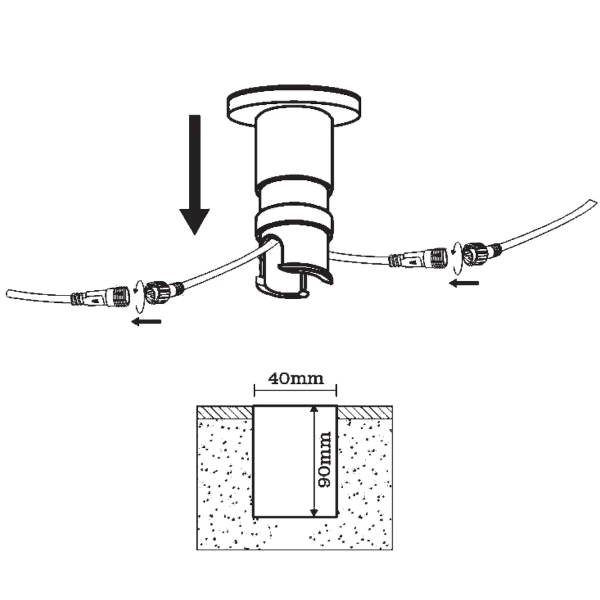 40mm

90mm