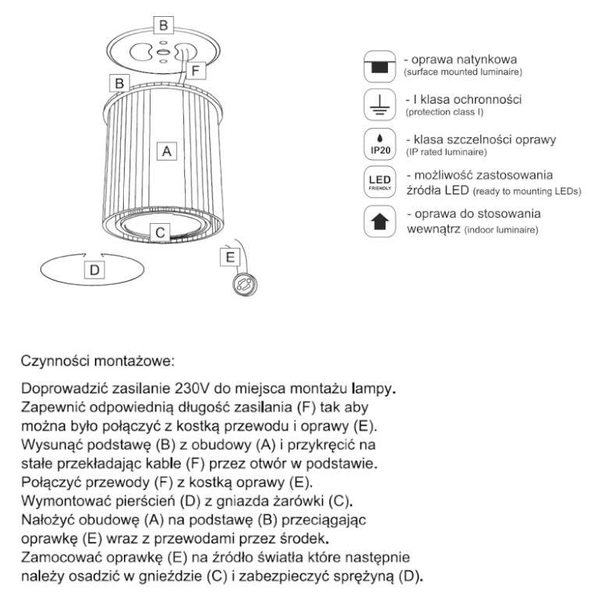 B
F
B
A
C
D
E

- oprawa natynkowa
(surface mounted luminaire)

- I klasa ochronności
(protection class I)

IP20
- klasa szczelności oprawy
(IP rated luminaire)

LED
FRIENDLY
- możliwość zastosowania źródła LED (ready to mounting LEDs)

- oprawa do stosowania wewnątrz (indoor luminaire)

Czynności montażowe:

Doprowadzić zasilanie 230V do miejsca montażu lampy. Zapewnić odpowiednią długość zasilania (F) tak aby można było połączyć z kostką przewodu i oprawy (E). Wysunąć podstawę (B) z obudowy (A) i przykręcić na stałe przekładając kable (F) przez otwór w podstawie. Połączyć przewody (F) z kostką oprawy (E). Wymontować pierścień (D) z gniazda żarówki (C). Nałożyć obudowę (A) na podstawę (B) przeciągając oprawkę (E) wraz z przewodami przez środek. Zamocować oprawkę (E) na źródło światła które następnie należy osadzić w gnieździe (C) i zabezpieczyć sprężyną (D).