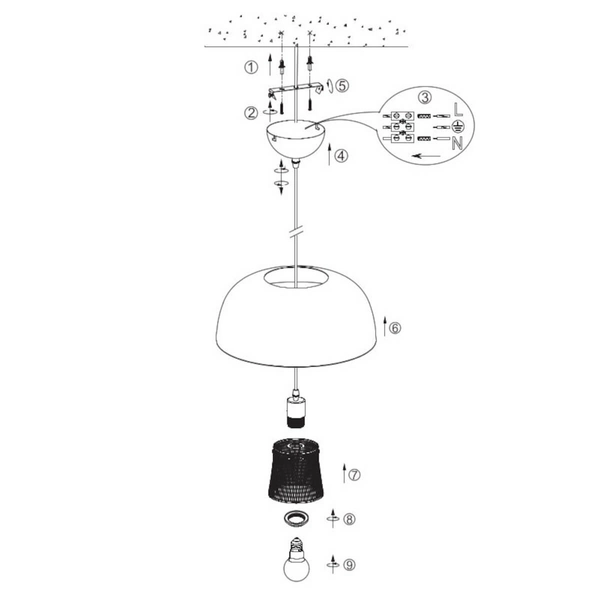 ①
⑤
②
③
L
N
④
⑥
⑦
⑧
⑨