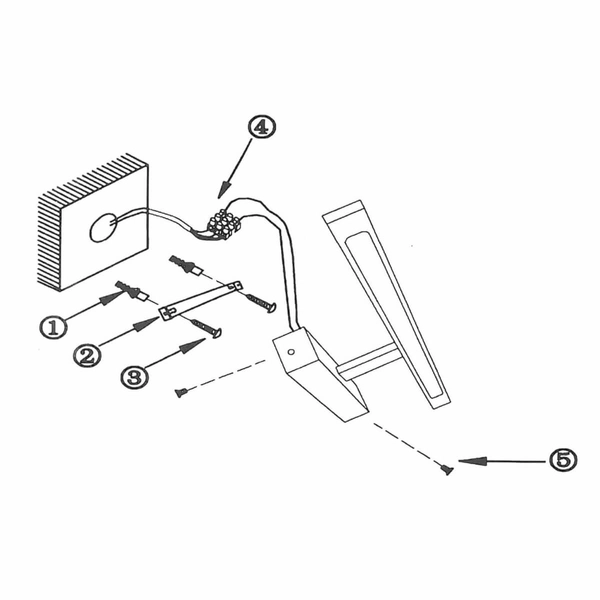 ④
①
②
③
⑤