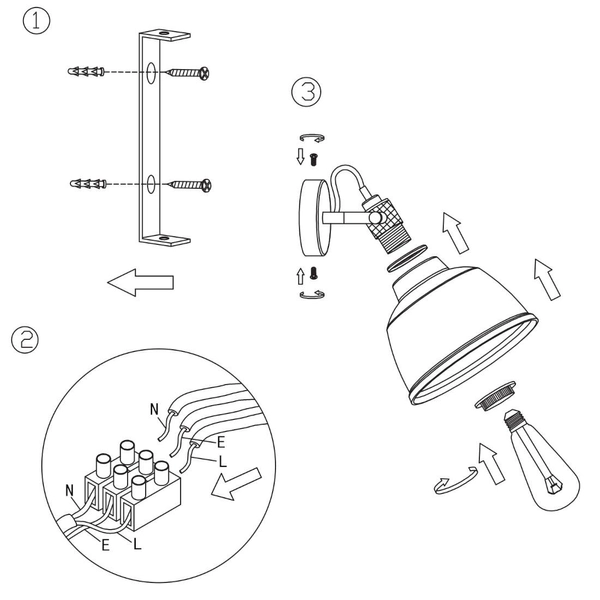 ①

③

②

N
E
L

N
E
L