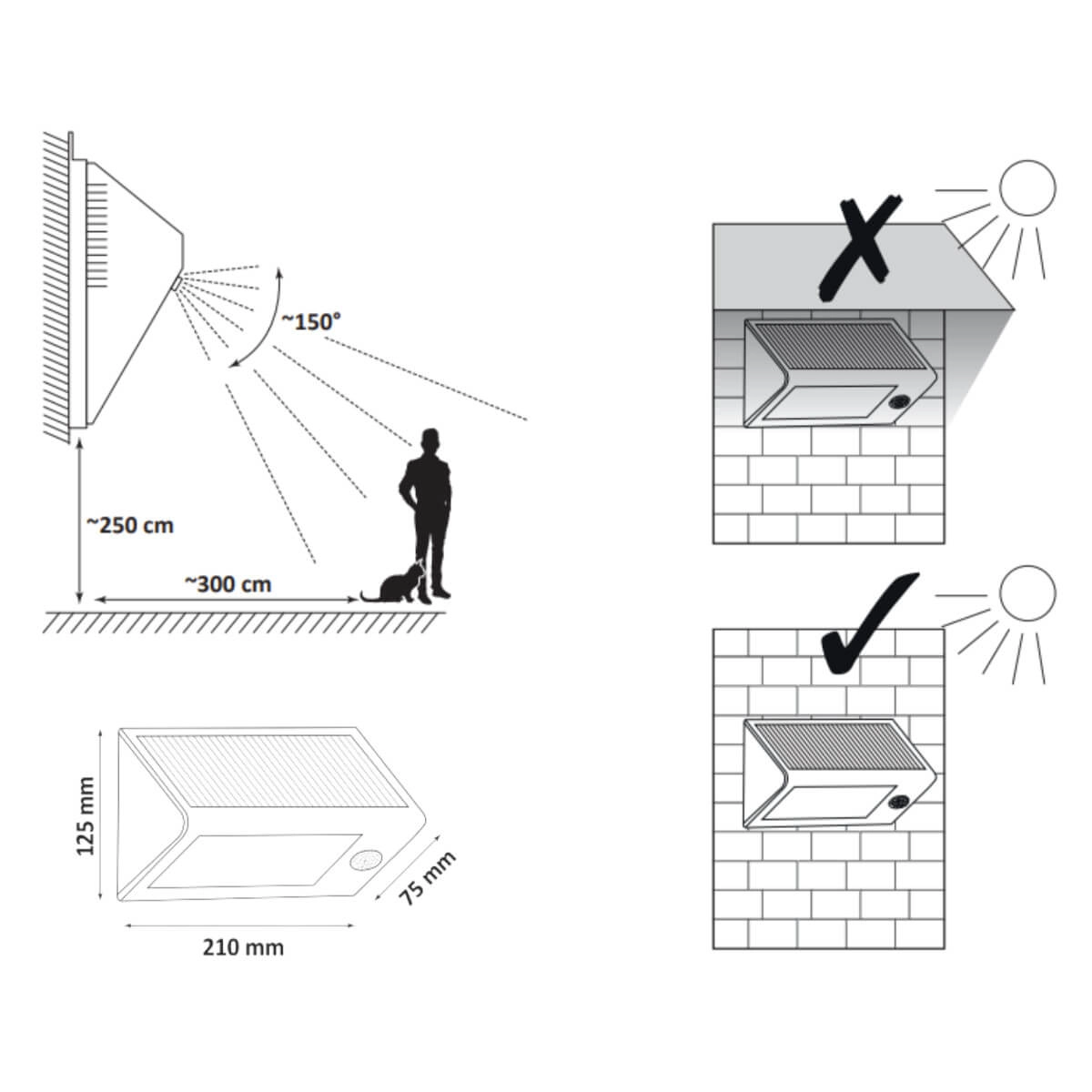 ~150°

~250 cm

~300 cm

125 mm

75 mm

210 mm