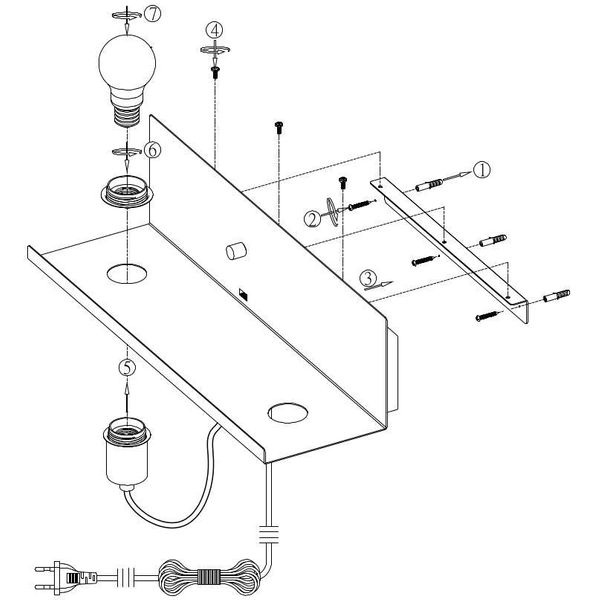 ⑦
④
⑥
①
②
③
⑤