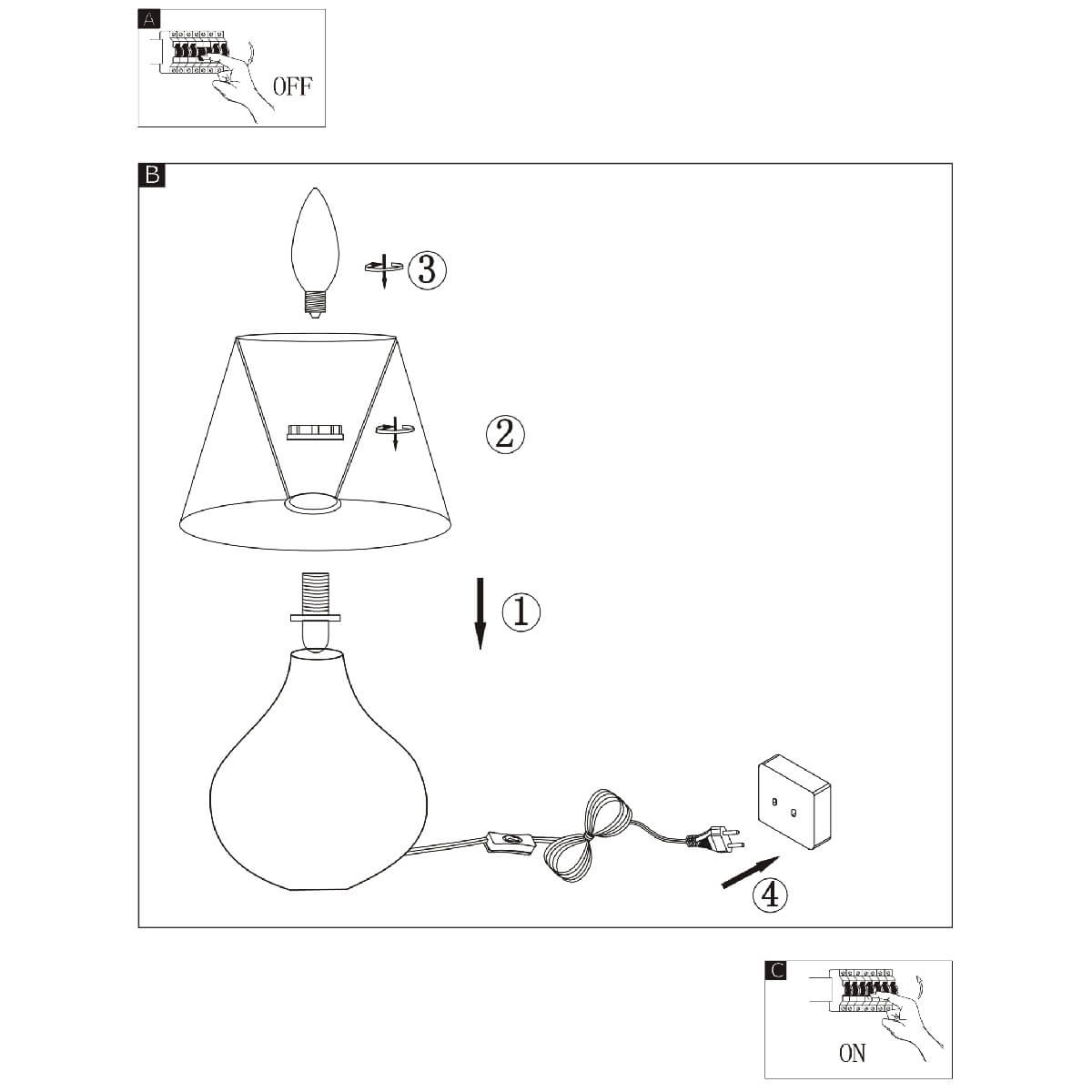 A

OFF

B

③

②

①

④

C

ON