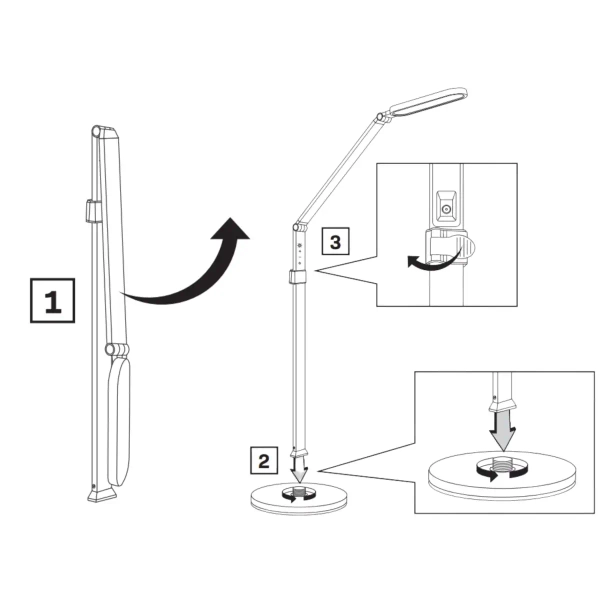 1

3

2