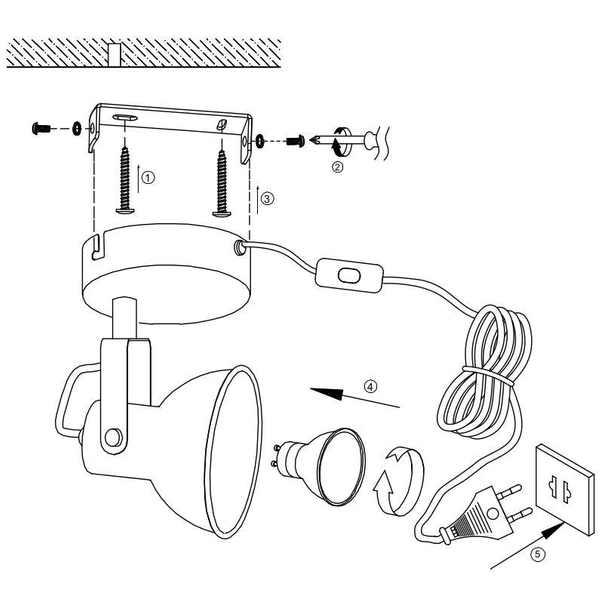 ①
②
③
④
⑤