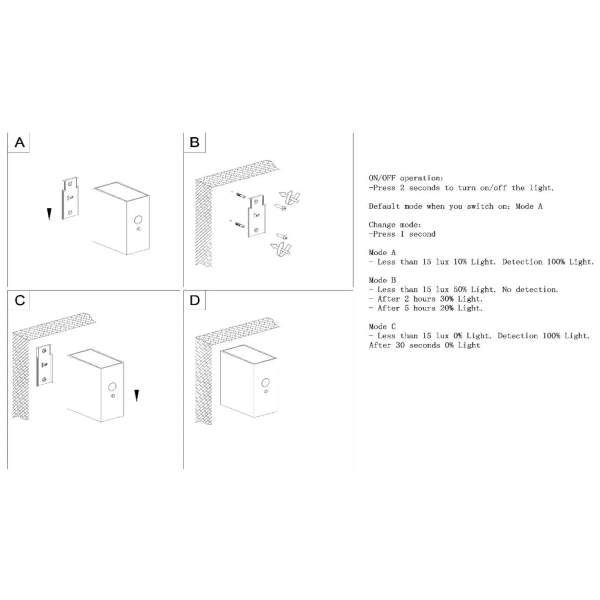 A

B

C

D

ON/OFF operation:
-Press 2 seconds to turn on/off the light.

Default mode when you switch on: Mode A

Change mode:
-Press 1 second

Mode A
- Less than 15 lux 10% Light. Detection 100% Light.

Mode B
- Less than 15 lux 50% Light. No detection.
- After 2 hours 30% Light.
- After 5 hours 20% Light.

Mode C
- Less than 15 lux 0% Light. Detection 100% Light.
After 30 seconds 0% Light