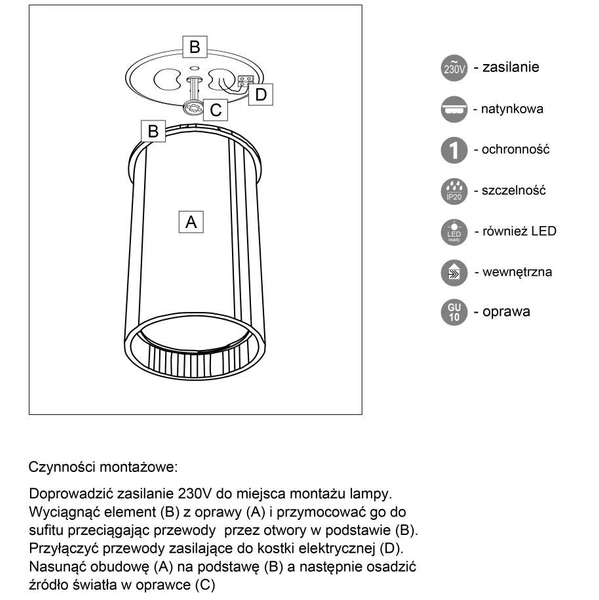 B

D

C

B

A

230V - zasilanie

- natynkowa

1 - ochronność

IP20 - szczelność

LED ready - również LED

- wewnętrzna

GU 10 - oprawa

Czynności montażowe:

Doprowadzić zasilanie 230V do miejsca montażu lampy. Wyciągnąć element (B) z oprawy (A) i przymocować go do sufitu przeciągając przewody przez otwory w podstawie (B). Przyłączyć przewody zasilające do kostki elektrycznej (D). Nasunąć obudowę (A) na podstawę (B) a następnie osadzić źródło światła w oprawce (C)