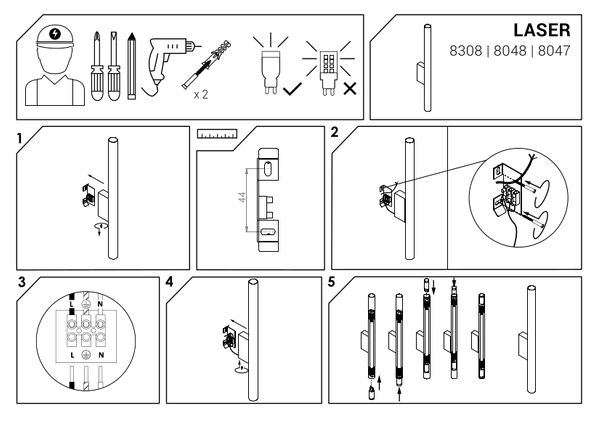 x 2

LASER
8308 | 8048 | 8047

1

44

2

3

L
N
L
N

4

5