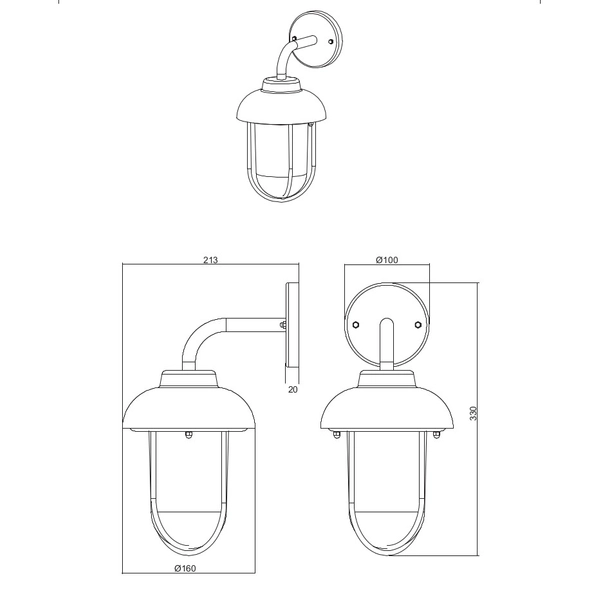 213
Ø100
20
330
Ø160