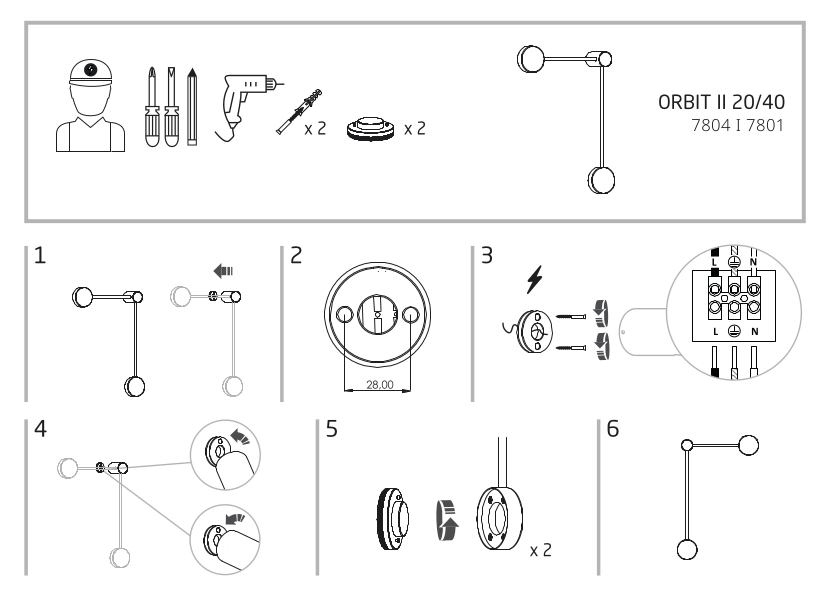 x 2

x 2

ORBIT II 20/40
7804 I 7801

1

2

28.00

3

L N
L N

4

5

x 2

6