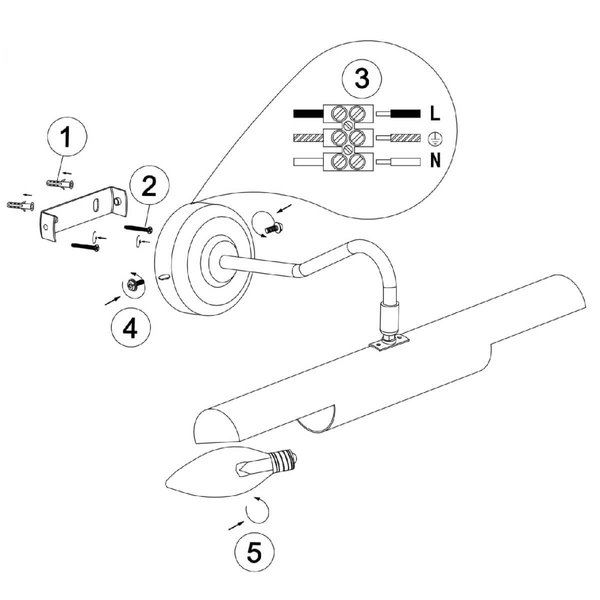 1
2
3
L
N
4
5