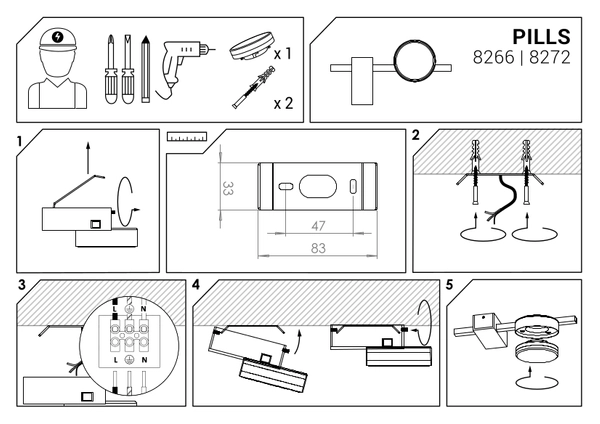 x 1

x 2

PILLS
8266 | 8272

1

33

47

83

2

3

L N

L N

4

5