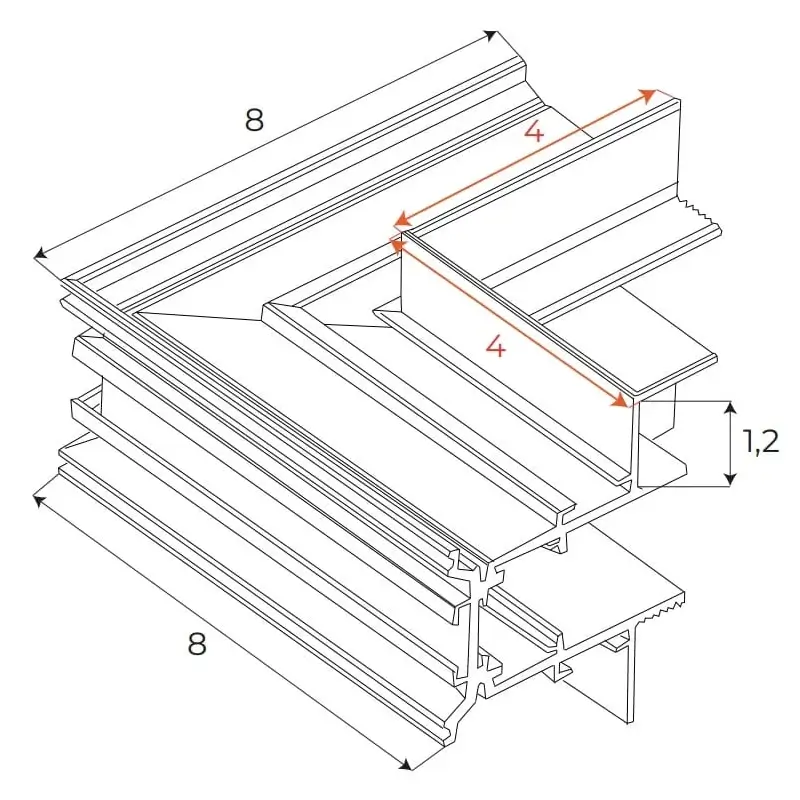 8
4
4
1,2
8