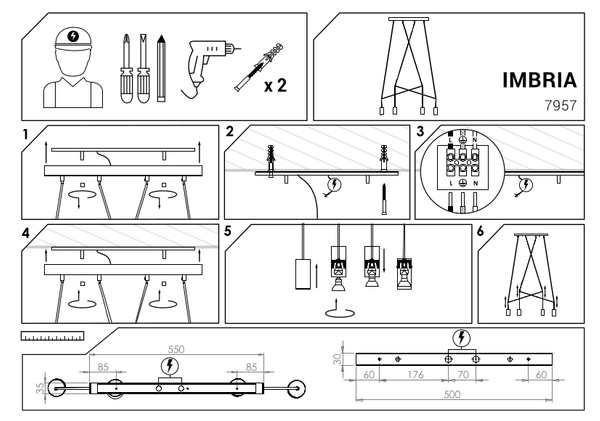 x 2

IMBRIA
7957

1

2

3
L N
L N

4

5

6

550
85
85
35

30
60
176
70
60
500