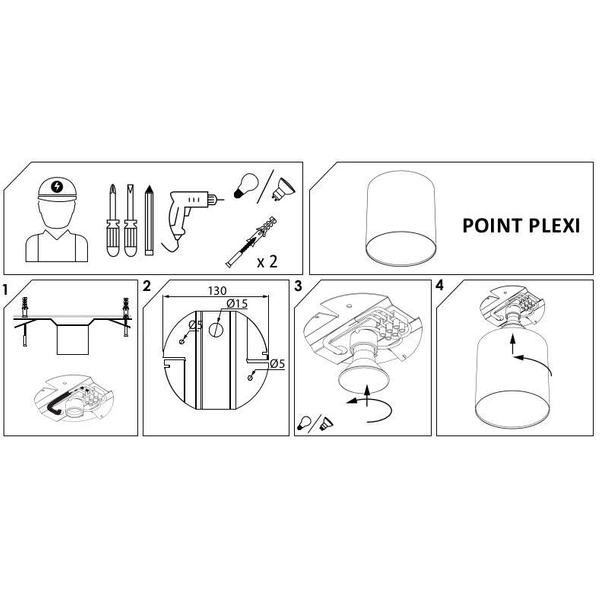 x 2

POINT PLEXI

1

2

130

Ø15

Ø5

Ø5

3

4