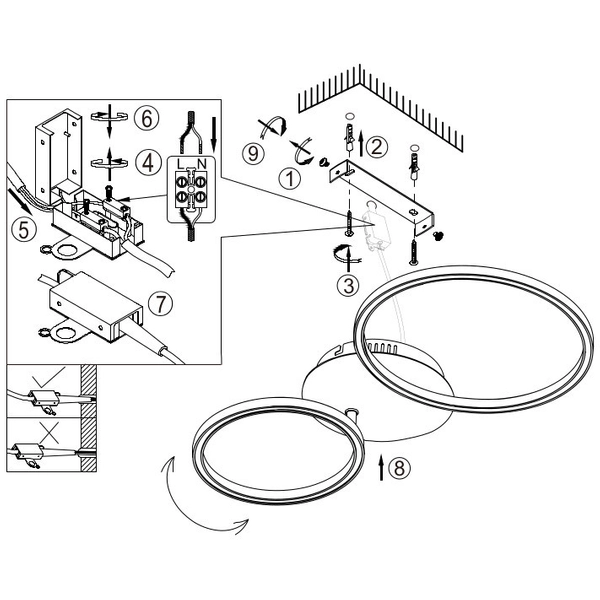 6
4
L N
5
7
9
1
2
3
8