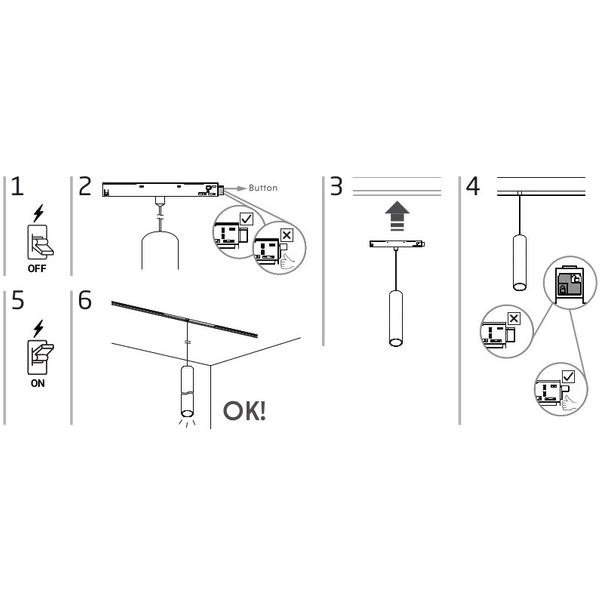 1

OFF

2

Button

3

4

5

ON

6

OK!