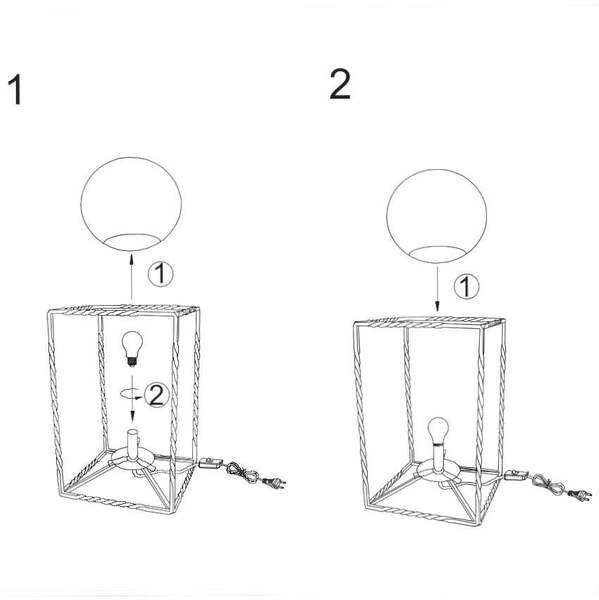 1

①

②

2

①