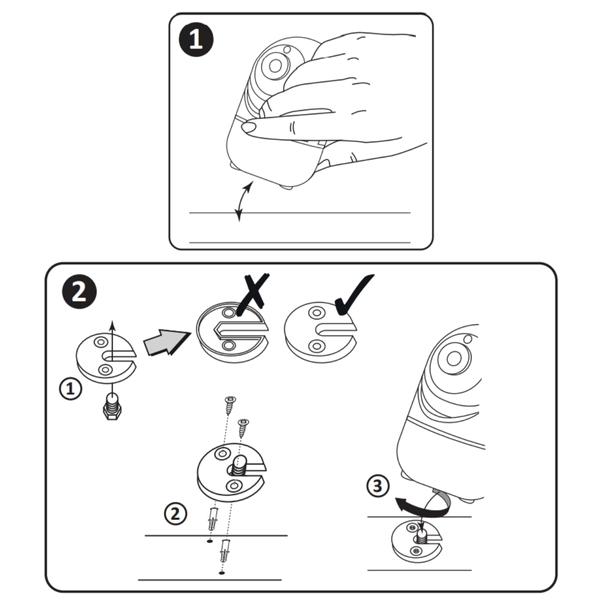 1

2

1

2

3